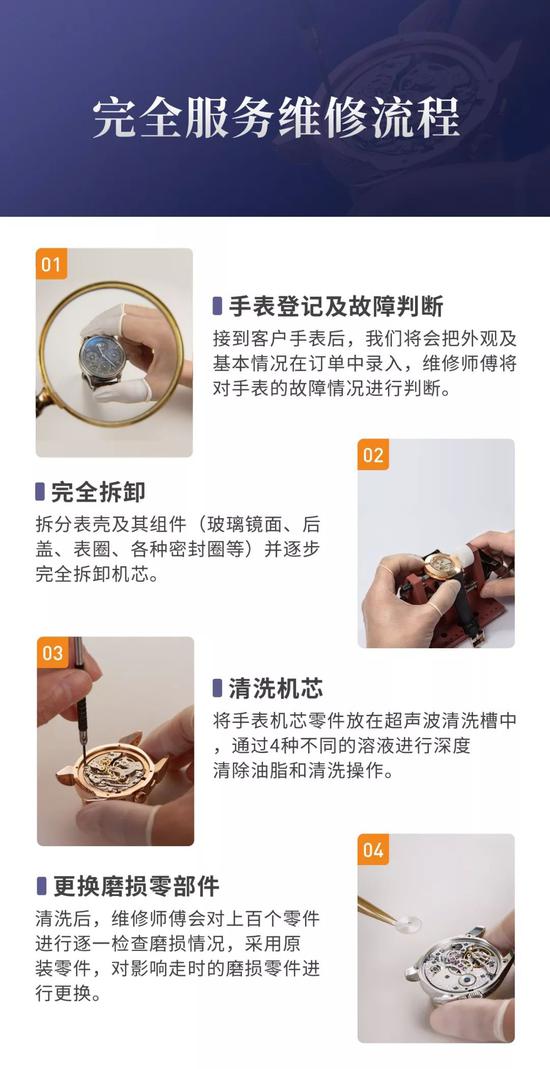 完全服务维修流程

01

手表登记及故障判断

接到客户手表后，我们将会把外观及基本情况在订单中录入，维修师傅将对手表的故障情况进行判断。

02

完全拆卸

拆分表壳及其组件（玻璃镜面、后盖、表圈、各种密封圈等）并逐步完全拆卸机芯。

03

清洗机芯

将手表机芯零件放在超声波清洗槽中，通过4种不同的溶液进行深度清除油脂和清洗操作。

04

更换磨损零部件

清洗后，维修师傅会对上百个零件进行逐一检查磨损情况，采用原装零件，对影响走时的磨损零件进行更换。